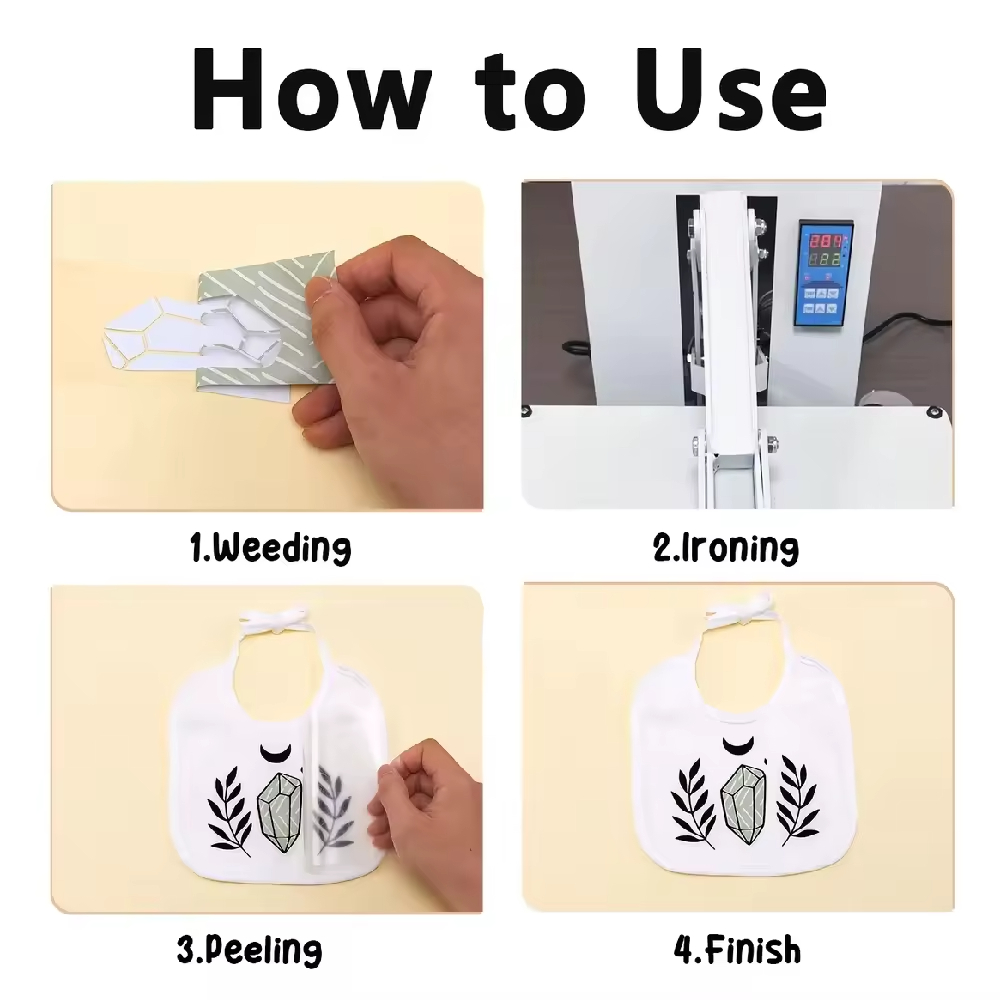 How to Use

1.Weeding

2.Ironing

3.Peeling

4.Finish