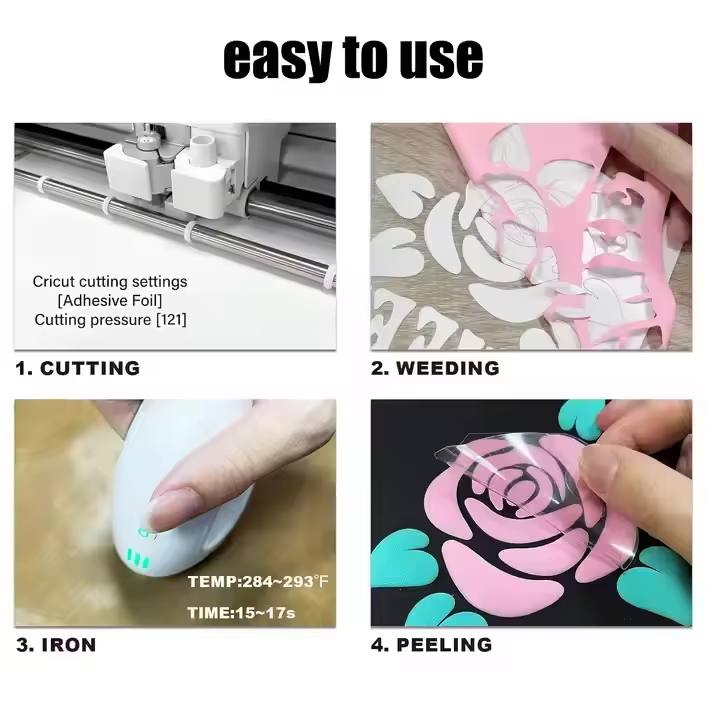 easy to use

Cricut cutting settings
[Adhesive Foil]
Cutting pressure [121]

1. CUTTING

2. WEEDING

TEMP:284~293°F

TIME:15~17s

3. IRON

4. PEELING